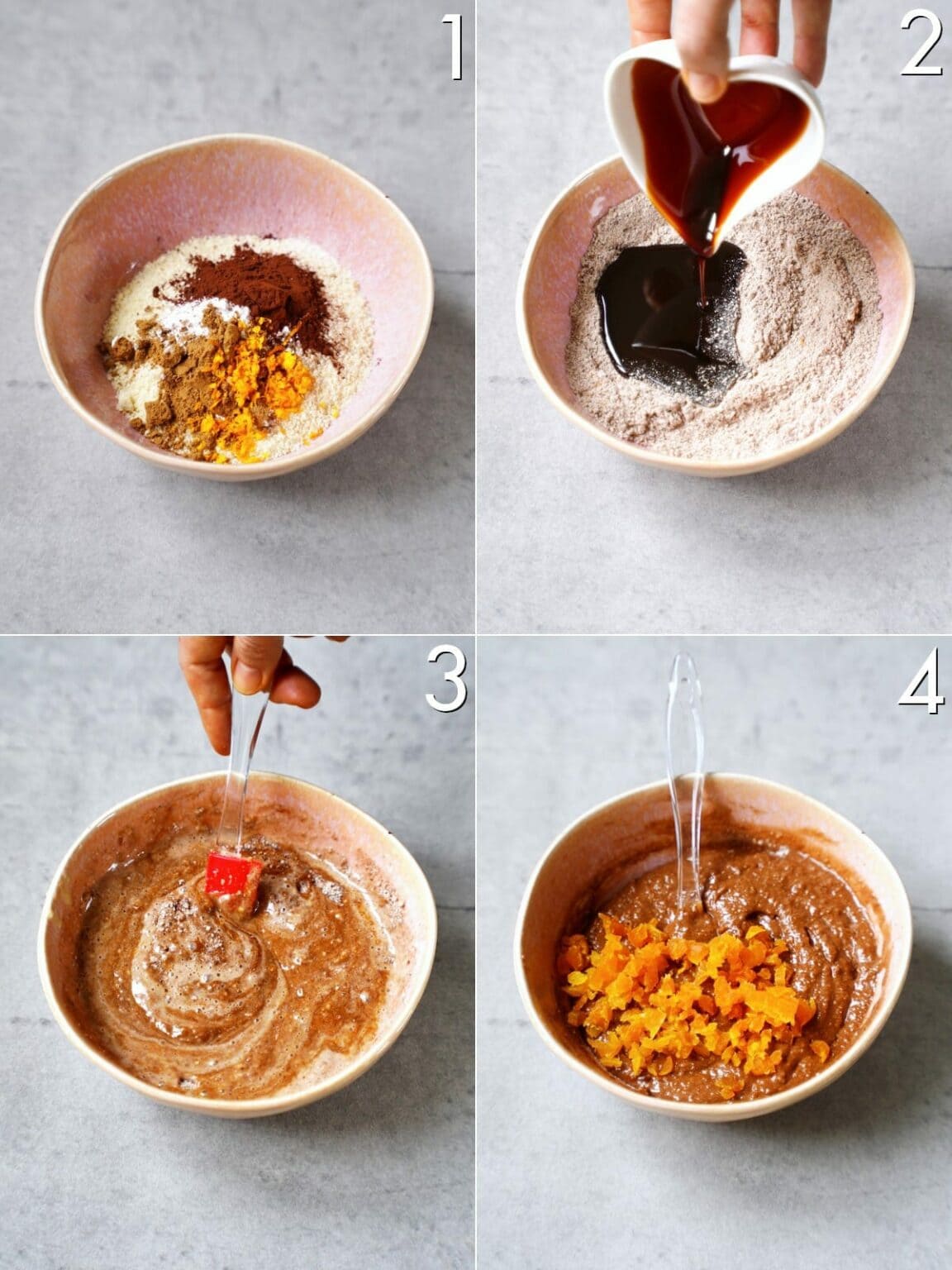 1

2

3

4