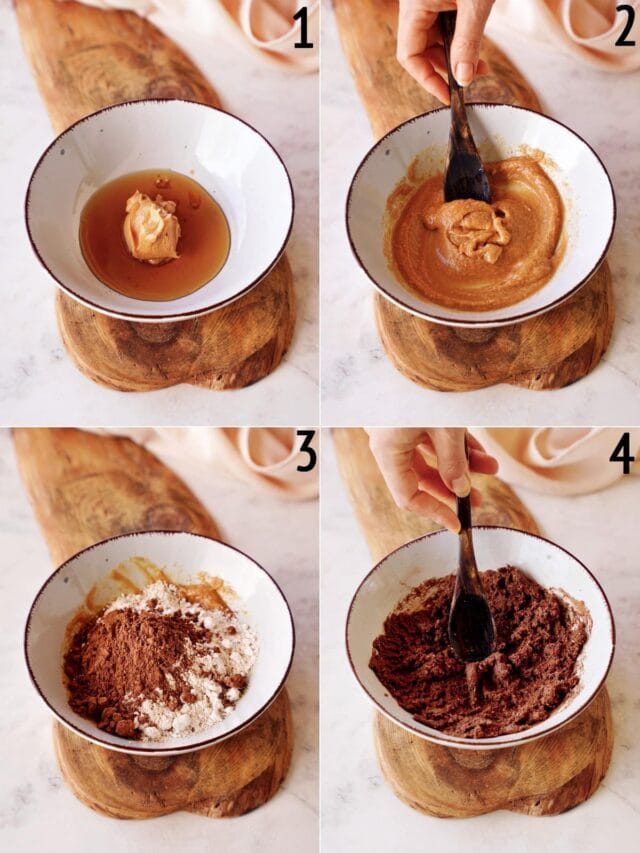 1

2

3

4