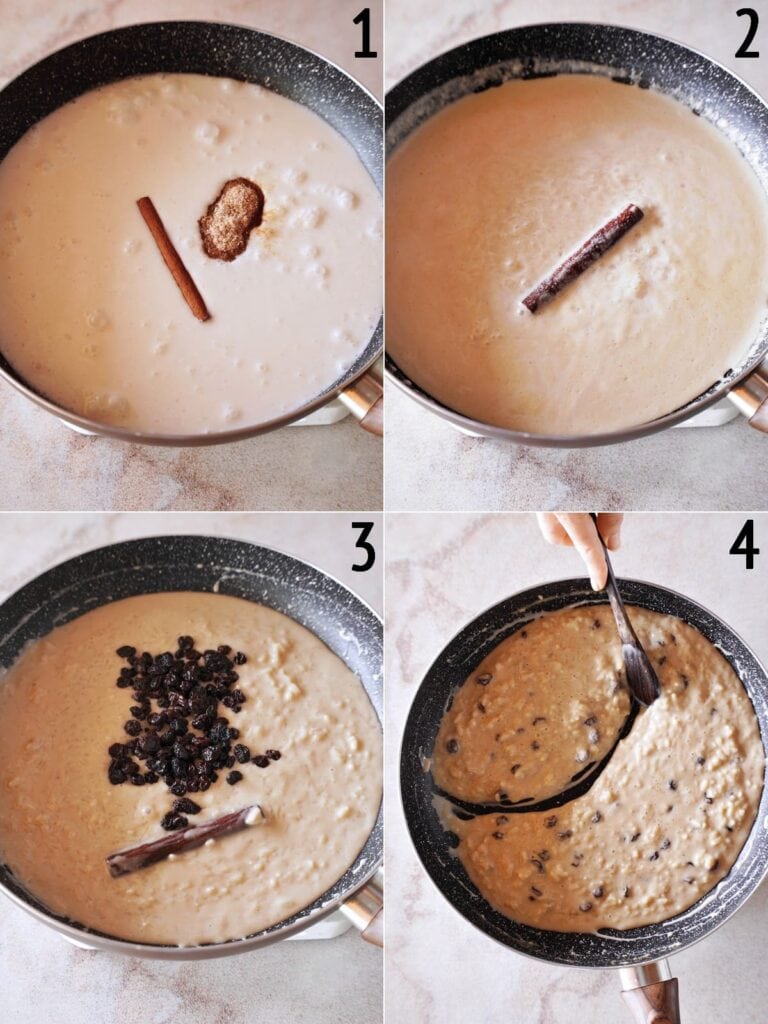 1
2
3
4